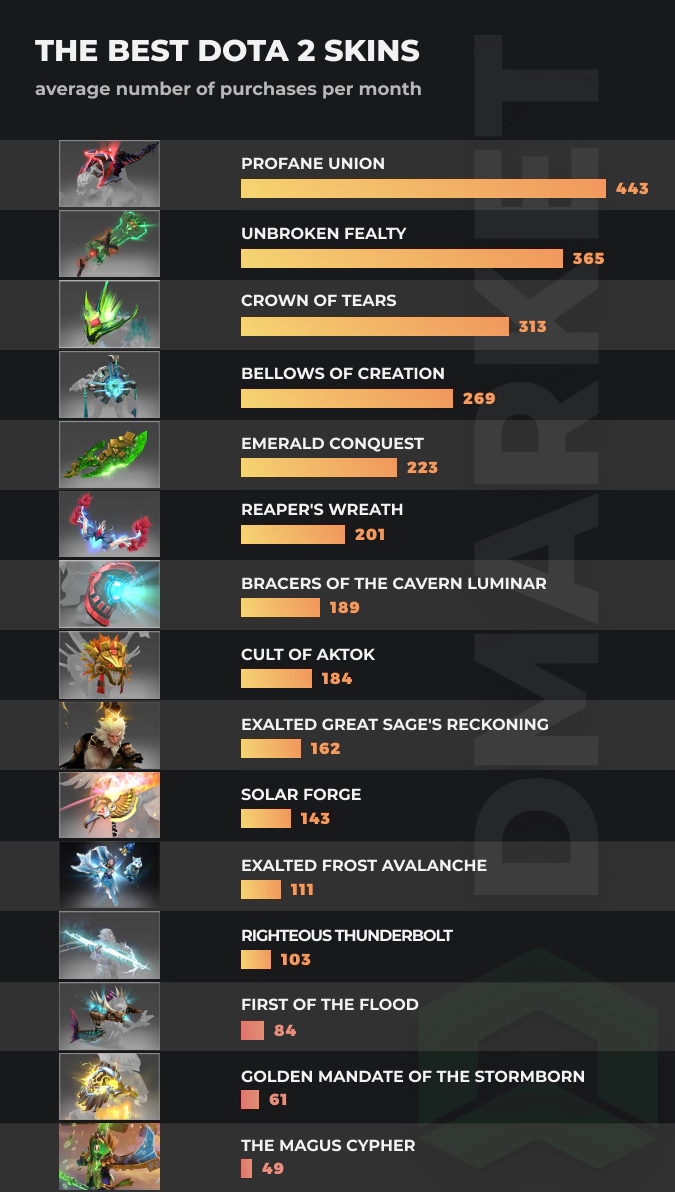 THE BEST DOTA 2 SKINS

average number of purchases per month

PROFANE UNION 443

UNBROKEN FEALTY 365

CROWN OF TEARS 313

BELLOWS OF CREATION 269

EMERALD CONQUEST 223

REAPER'S WREATH 201

BRACERS OF THE CAVERN LUMINAR 189

CULT OF AKTOK 184

EXALTED GREAT SAGE'S RECKONING 162

SOLAR FORGE 143

EXALTED FROST AVALANCHE 111

RIGHTEOUS THUNDERBOLT 103

FIRST OF THE FLOOD 84

GOLDEN MANDATE OF THE STORMBORN 61

THE MAGUS CYPHER 49

DMARKET