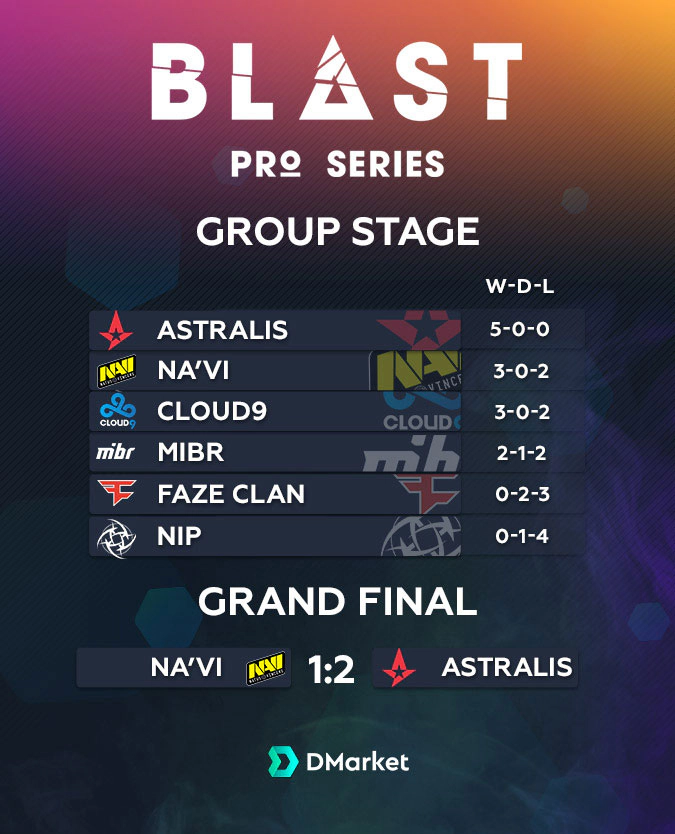 BLAST

PRO SERIES

GROUP STAGE

| | W-D-L |
|---|---|
| ASTRALIS | 5-0-0 |
| NA'VI | 3-0-2 |
| CLOUD9 | 3-0-2 |
| MIBR | 2-1-2 |
| FAZE CLAN | 0-2-3 |
| NIP | 0-1-4 |

GRAND FINAL

NA'VI 1:2 ASTRALIS

DMarket