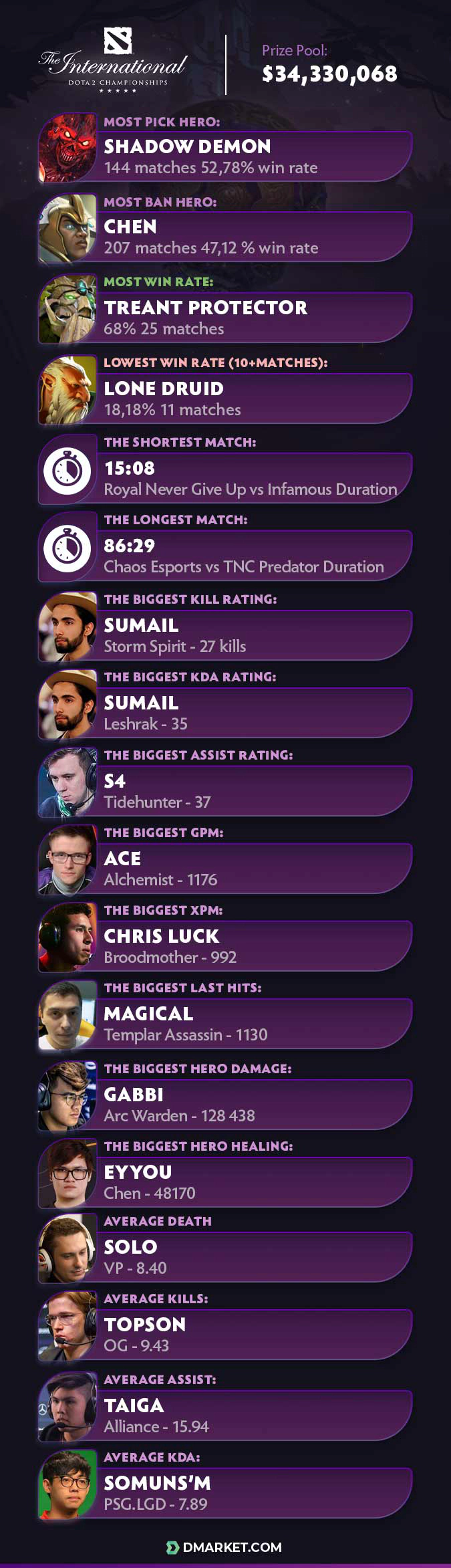 The International
DOTA 2 CHAMPIONSHIPS

Prize Pool:
$34,330,068

MOST PICK HERO:
SHADOW DEMON
144 matches 52,78% win rate

MOST BAN HERO:
CHEN
207 matches 47,12 % win rate

MOST WIN RATE:
TREANT PROTECTOR
68% 25 matches

LOWEST WIN RATE (10+MATCHES):
LONE DRUID
18,18% 11 matches

THE SHORTEST MATCH:
15:08
Royal Never Give Up vs Infamous Duration

THE LONGEST MATCH:
86:29
Chaos Esports vs TNC Predator Duration

THE BIGGEST KILL RATING:
SUMAIL
Storm Spirit - 27 kills

THE BIGGEST KDA RATING:
SUMAIL
Leshrak - 35

THE BIGGEST ASSIST RATING:
S4
Tidehunter - 37

THE BIGGEST GPM:
ACE
Alchemist - 1176

THE BIGGEST XPM:
CHRIS LUCK
Broodmother - 992

THE BIGGEST LAST HITS:
MAGICAL
Templar Assassin - 1130

THE BIGGEST HERO DAMAGE:
GABBI
Arc Warden - 128 438

THE BIGGEST HERO HEALING:
EYYOU
Chen - 48170

AVERAGE DEATH
SOLO
VP - 8.40

AVERAGE KILLS:
TOPSON
OG - 9.43

AVERAGE ASSIST:
TAIGA
Alliance - 15.94

AVERAGE KDA:
SOMUNS'M
PSG.LGD - 7.89

DMARKET.COM